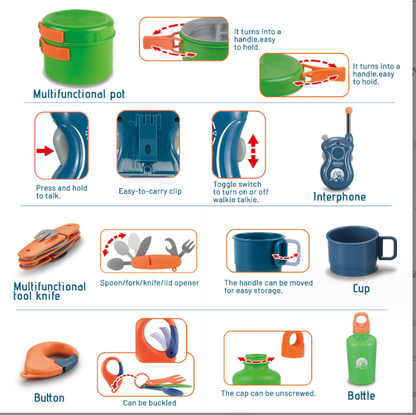 Multifunctional pot

It turns into a handle,easy to hold.

It turns into a handle,easy to hold.

Press and hold to talk.

Easy-to-carry clip

Toggle switch to turn on or off walkie talkie.

Interphone

Multifunctional tool knife

Spoon/fork/knife/lid opener

The handle can be moved for easy storage.

Cup

Button

Can be buckled

The cap can be unscrewed.

Bottle