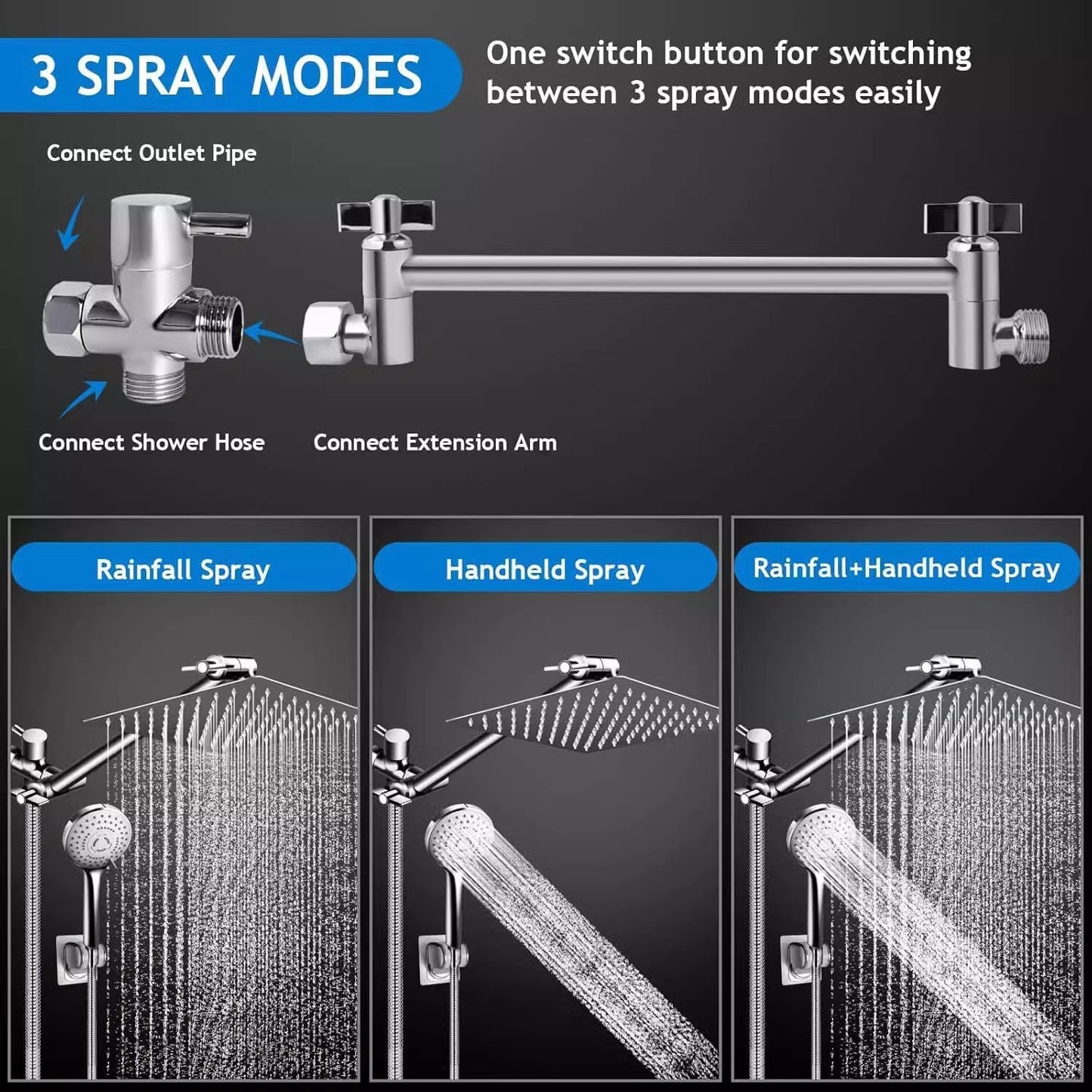 3 SPRAY MODES

One switch button for switching between 3 spray modes easily

Connect Outlet Pipe

Connect Shower Hose

Connect Extension Arm

Rainfall Spray

Handheld Spray

Rainfall+Handheld Spray