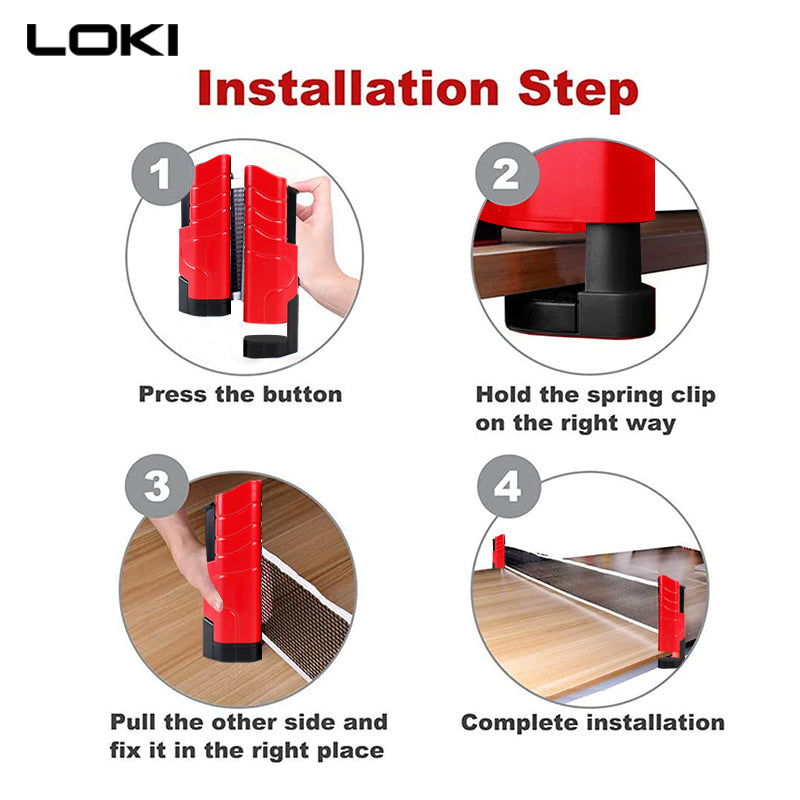 LOKI

Installation Step

1

Press the button

2

Hold the spring clip on the right way

3

Pull the other side and fix it in the right place

4

Complete installation