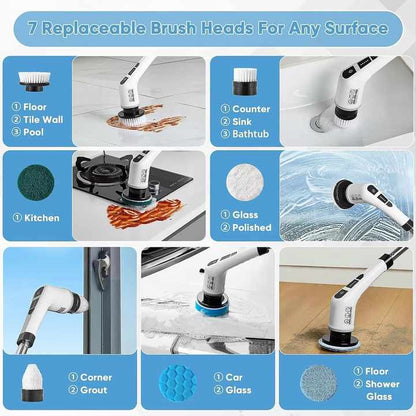 7 Replaceable Brush Heads For Any Surface

① Floor
② Tile Wall
③ Pool

① Counter
② Sink
③ Bathtub

① Kitchen

① Glass
② Polished

① Corner
② Grout

① Car
② Glass

① Floor
② Shower Glass