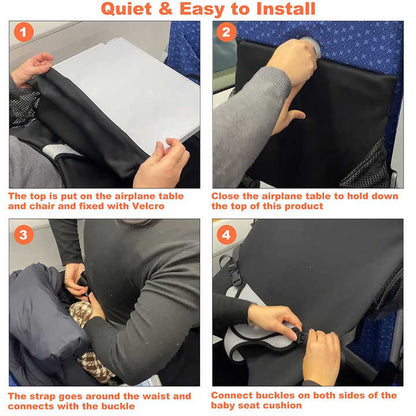 Quiet & Easy to Install

1

The top is put on the airplane table and chair and fixed with Velcro

2

Close the airplane table to hold down the top of this product

3

The strap goes around the waist and connects with the buckle

4

Connect buckles on both sides of the baby seat cushion