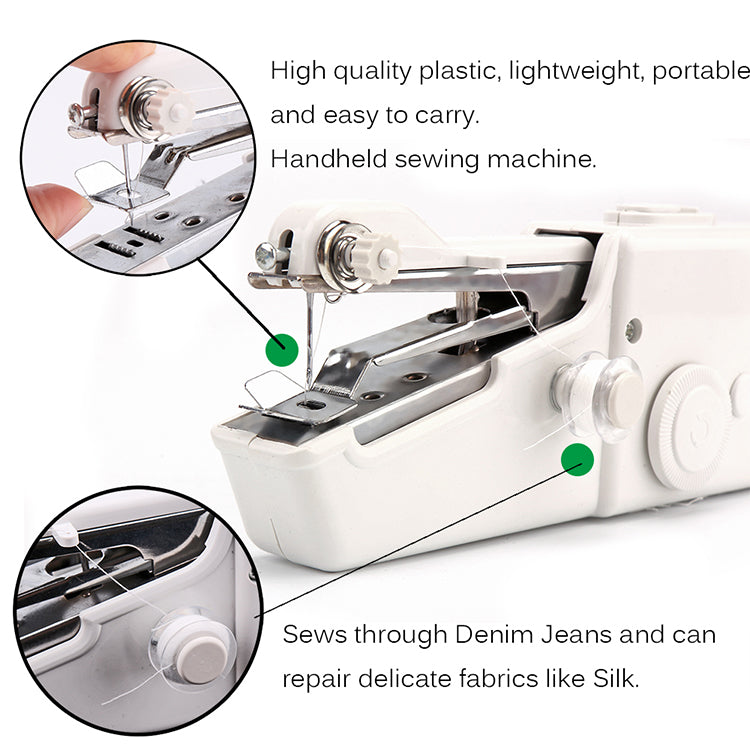 High quality plastic, lightweight, portable and easy to carry.
Handheld sewing machine.

Sews through Denim Jeans and can repair delicate fabrics like Silk.