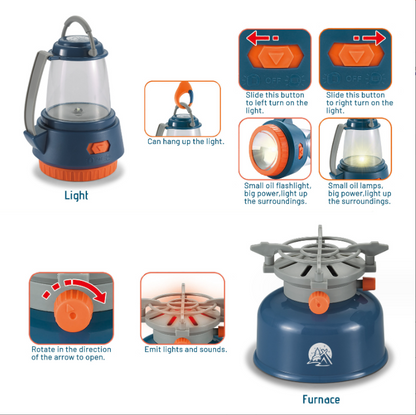 Light

Can hang up the light.

OFF

Slide this button to left turn on the light.

OFF

Slide this button to right turn on the light.

Small oil flashlight, big power,light up the surroundings.

Small oil lamps, big power,light up the surroundings.

Rotate in the direction of the arrow to open.

Emit lights and sounds.

Furnace