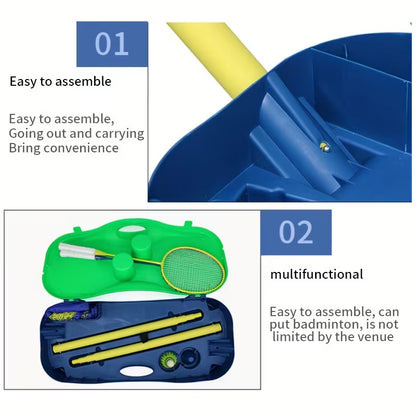 01

Easy to assemble

Easy to assemble, Going out and carrying Bring convenience

02

multifunctional

Easy to assemble, can put badminton, is not limited by the venue